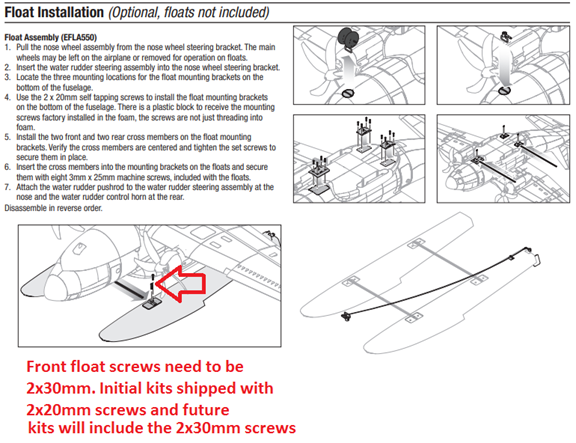 Float Installation (Optional, floats not included)

Float Assembly (EFLA550)
1. Pull the nose wheel assembly from the nose wheel steering bracket. The main wheels may be left on the airplane or removed for operation on floats.
2. Insert the water rudder steering assembly into the nose wheel steering bracket.
3. Locate the three mounting locations for the float mounting brackets on the bottom of the fuselage.
4. Use the 2 x 20mm self tapping screws to install the float mounting brackets on the bottom of the fuselage. There is a plastic block to receive the mounting screws factory installed in the foam, the screws are not just threading into foam.
5. Install the two front and two rear cross members on the float mounting brackets. Verify the cross members are centered and tighten the set screws to secure them in place.
6. Insert the cross members into the mounting brackets on the floats and secure them with eight 3mm x 25mm machine screws, included with the floats.
7. Attach the water rudder pushrod to the water rudder steering assembly at the nose and the water rudder control horn at the rear.
Disassemble in reverse order.

Front float screws need to be 2x30mm. Initial kits shipped with 2x20mm screws and future kits will include the 2x30mm screws